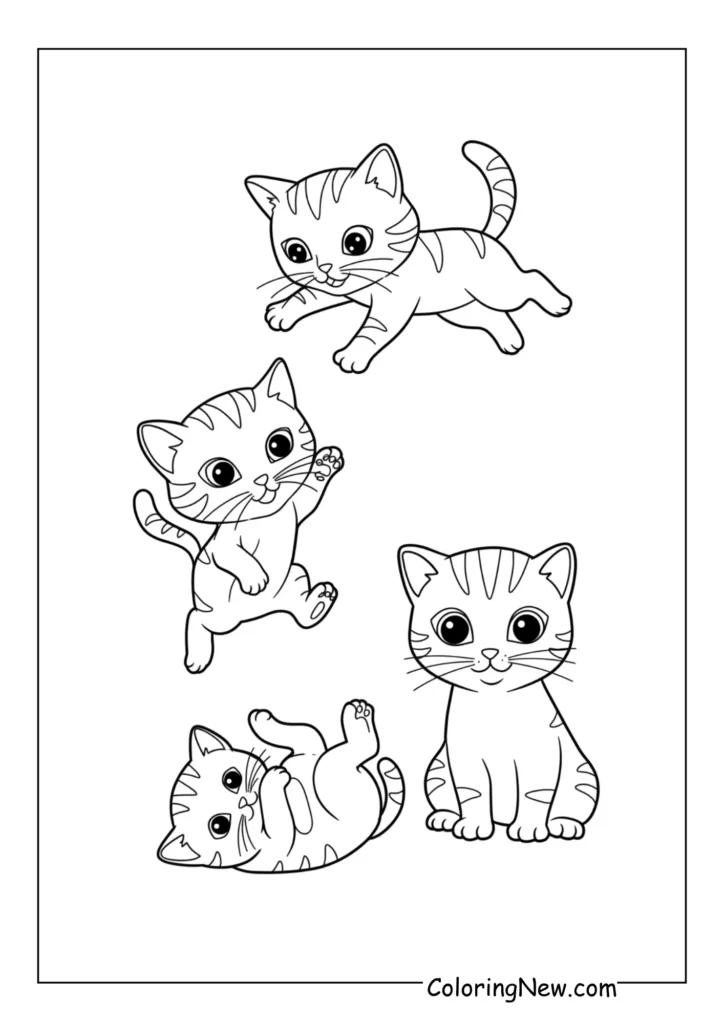 ColoringNew.com